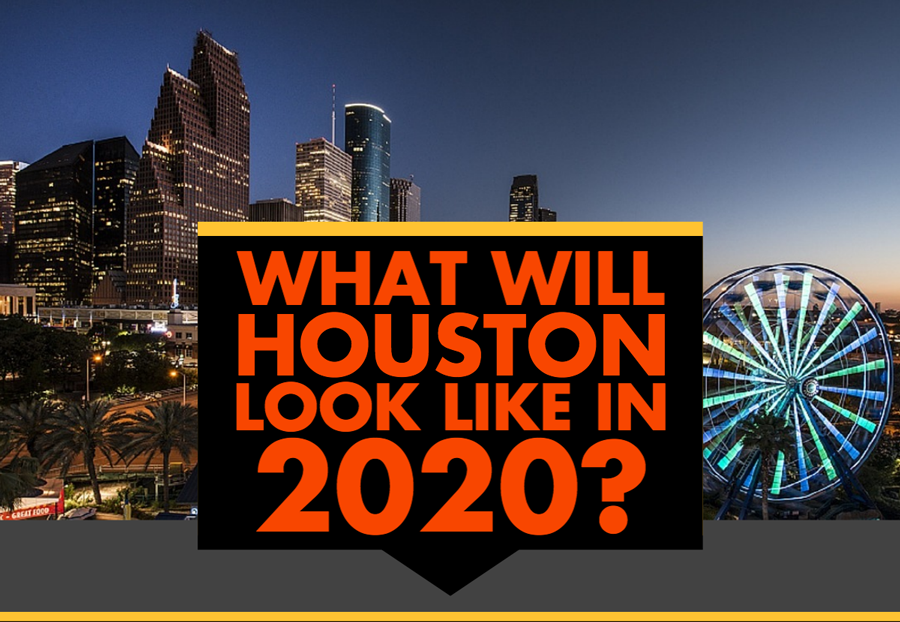 WHAT WILL HOUSTON LOOK LIKE IN 2020?

GREAT FOOD