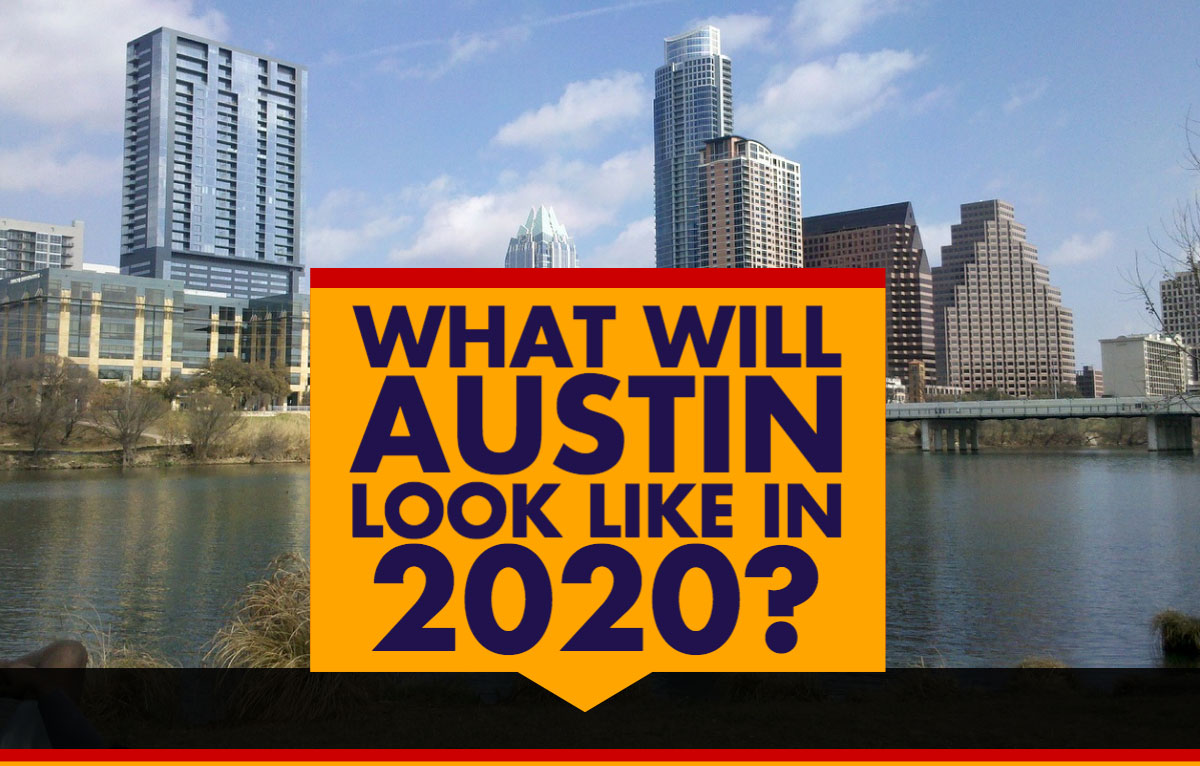 WHAT WILL AUSTIN LOOK LIKE IN 2020?