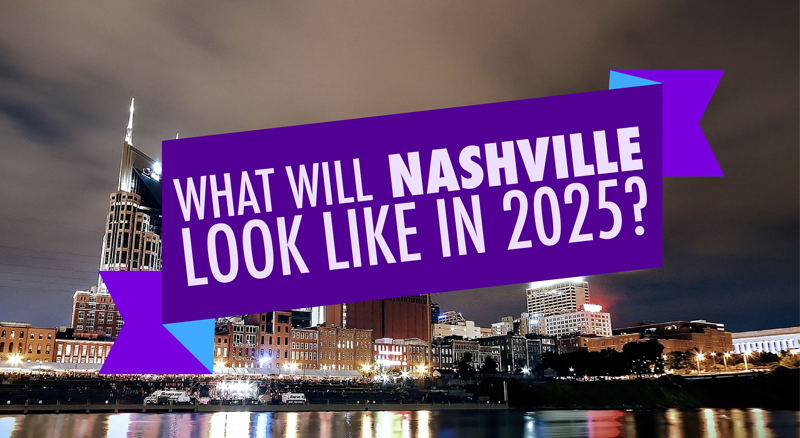 WHAT WILL NASHVILLE LOOK LIKE IN 2025?