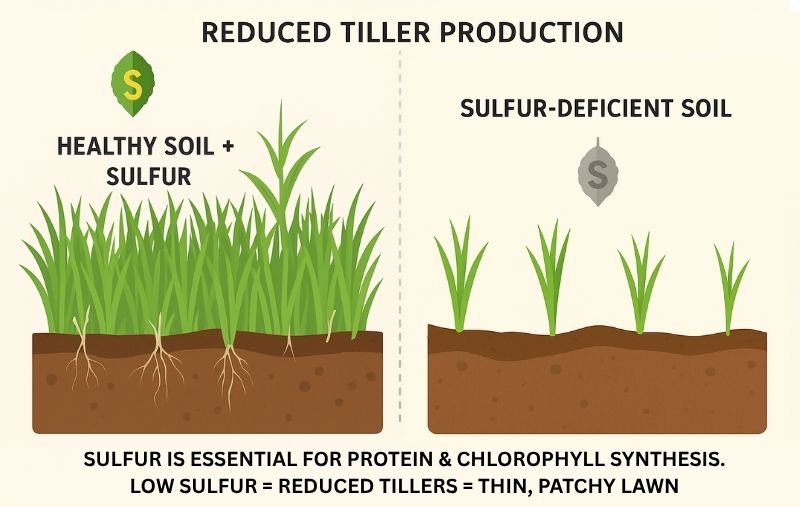 REDUCED TILLER PRODUCTION

S

HEALTHY SOIL + SULFUR

SULFUR-DEFICIENT SOIL

S

SULFUR IS ESSENTIAL FOR PROTEIN & CHLOROPHYLL SYNTHESIS.
LOW SULFUR = REDUCED TILLERS = THIN, PATCHY LAWN