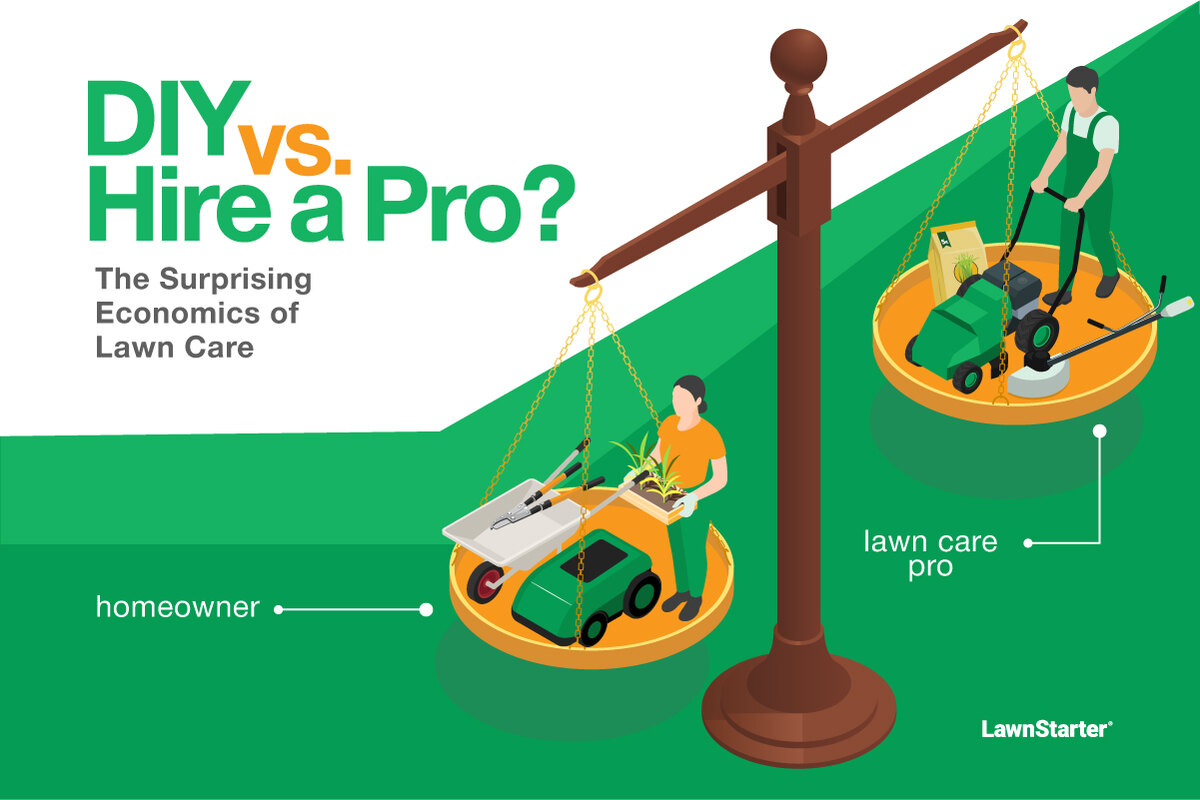 DIY vs. Hire a Pro?

The Surprising Economics of Lawn Care

homeowner

lawn care pro

LawnStarter®