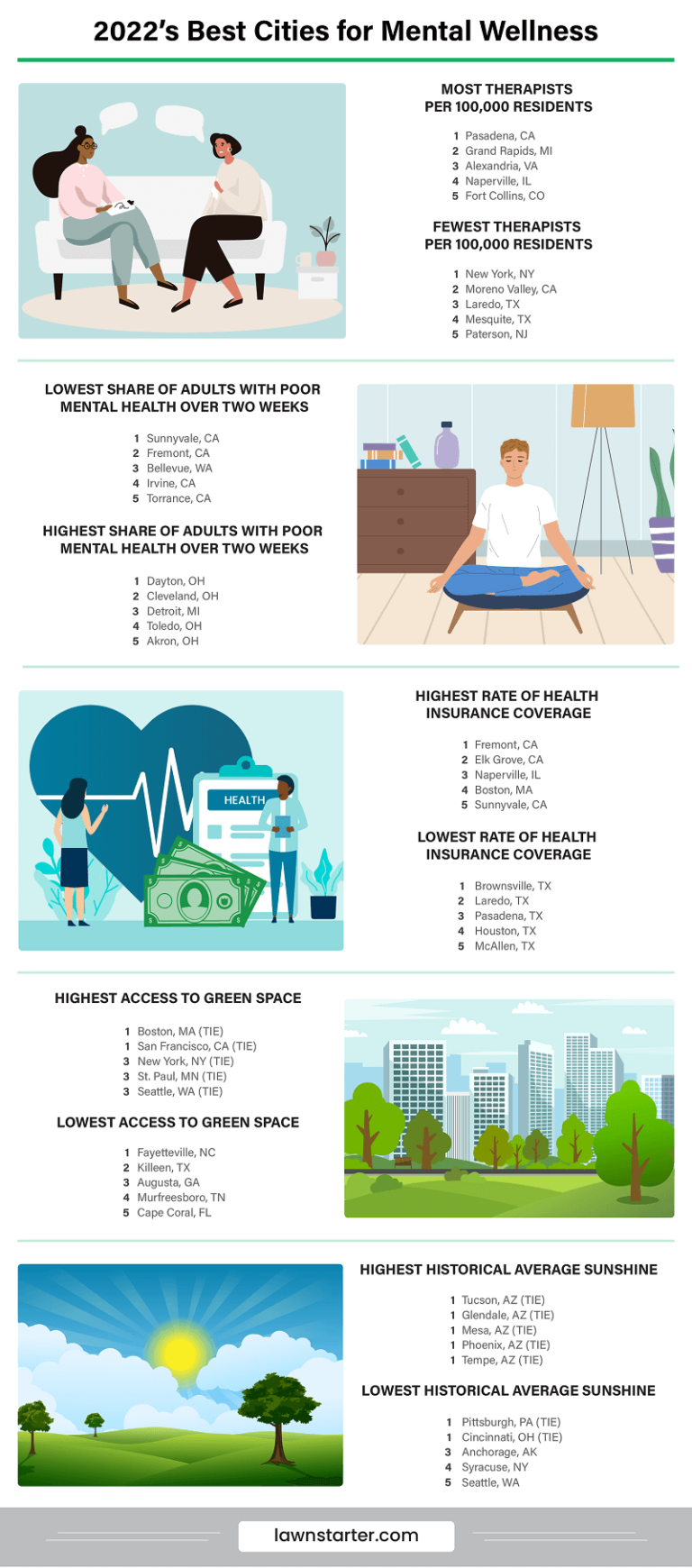 2022's Best Cities for Mental Wellness

MOST THERAPISTS PER 100,000 RESIDENTS

1 Pasadena, CA
2 Grand Rapids, MI
3 Alexandria, VA
4 Naperville, IL
5 Fort Collins, CO

FEWEST THERAPISTS PER 100,000 RESIDENTS

1 New York, NY
2 Moreno Valley, CA
3 Laredo, TX
4 Mesquite, TX
5 Paterson, NJ

LOWEST SHARE OF ADULTS WITH POOR MENTAL HEALTH OVER TWO WEEKS

1 Sunnyvale, CA
2 Fremont, CA
3 Bellevue, WA
4 Irvine, CA
5 Torrance, CA

HIGHEST SHARE OF ADULTS WITH POOR MENTAL HEALTH OVER TWO WEEKS

1 Dayton, OH
2 Cleveland, OH
3 Detroit, MI
4 Toledo, OH
5 Akron, OH

HEALTH

HIGHEST RATE OF HEALTH INSURANCE COVERAGE

1 Fremont, CA
2 Elk Grove, CA
3 Naperville, IL
4 Boston, MA
5 Sunnyvale, CA

LOWEST RATE OF HEALTH INSURANCE COVERAGE

1 Brownsville, TX
2 Laredo, TX
3 Pasadena, TX
4 Houston, TX
5 McAllen, TX

HIGHEST ACCESS TO GREEN SPACE

1 Boston, MA (TIE)
1 San Francisco, CA (TIE)
3 New York, NY (TIE)
3 St. Paul, MN (TIE)
3 Seattle, WA (TIE)

LOWEST ACCESS TO GREEN SPACE

1 Fayetteville, NC
2 Killeen, TX
3 Augusta, GA
4 Murfreesboro, TN
5 Cape Coral, FL

HIGHEST HISTORICAL AVERAGE SUNSHINE

1 Tucson, AZ (TIE)
1 Glendale, AZ (TIE)
1 Mesa, AZ (TIE)
1 Phoenix, AZ (TIE)
1 Tempe, AZ (TIE)

LOWEST HISTORICAL AVERAGE SUNSHINE

1 Pittsburgh, PA (TIE)
1 Cincinnati, OH (TIE)
3 Anchorage, AK
4 Syracuse, NY
5 Seattle, WA

lawnstarter.com