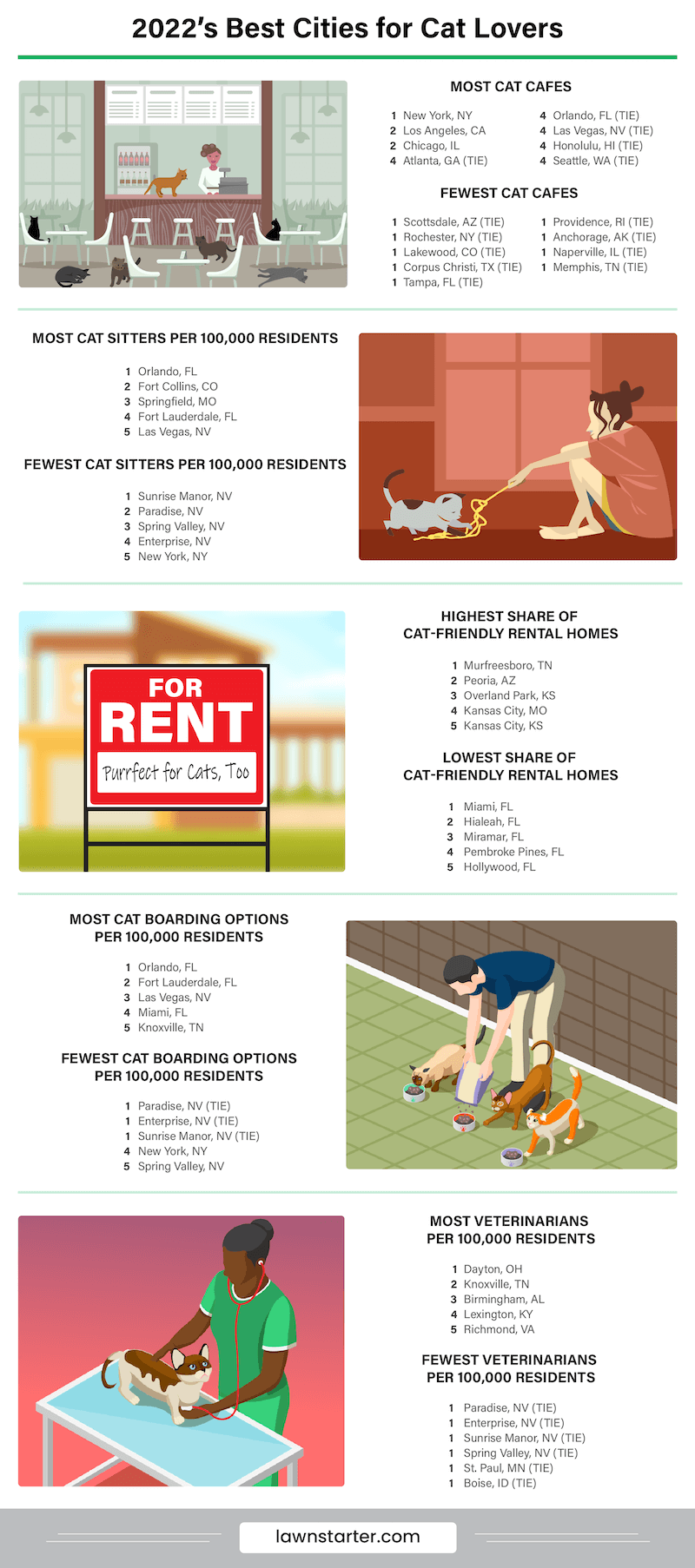 2022's Best Cities for Cat Lovers

MOST CAT CAFES

1 New York, NY
2 Los Angeles, CA
2 Chicago, IL
4 Atlanta, GA (TIE)
4 Orlando, FL (TIE)
4 Las Vegas, NV (TIE)
4 Honolulu, HI (TIE)
4 Seattle, WA (TIE)

FEWEST CAT CAFES

1 Scottsdale, AZ (TIE)
1 Rochester, NY (TIE)
1 Lakewood, CO (TIE)
1 Corpus Christi, TX (TIE)
1 Tampa, FL (TIE)
1 Providence, RI (TIE)
1 Anchorage, AK (TIE)
1 Naperville, IL (TIE)
1 Memphis, TN (TIE)

MOST CAT SITTERS PER 100,000 RESIDENTS

1 Orlando, FL
2 Fort Collins, CO
3 Springfield, MO
4 Fort Lauderdale, FL
5 Las Vegas, NV

FEWEST CAT SITTERS PER 100,000 RESIDENTS

1 Sunrise Manor, NV
2 Paradise, NV
3 Spring Valley, NV
4 Enterprise, NV
5 New York, NY

FOR RENT
Purrfect for Cats, Too

HIGHEST SHARE OF CAT-FRIENDLY RENTAL HOMES

1 Murfreesboro, TN
2 Peoria, AZ
3 Overland Park, KS
4 Kansas City, MO
5 Kansas City, KS

LOWEST SHARE OF CAT-FRIENDLY RENTAL HOMES

1 Miami, FL
2 Hialeah, FL
3 Miramar, FL
4 Pembroke Pines, FL
5 Hollywood, FL

MOST CAT BOARDING OPTIONS PER 100,000 RESIDENTS

1 Orlando, FL
2 Fort Lauderdale, FL
3 Las Vegas, NV
4 Miami, FL
5 Knoxville, TN

FEWEST CAT BOARDING OPTIONS PER 100,000 RESIDENTS

1 Paradise, NV (TIE)
1 Enterprise, NV (TIE)
1 Sunrise Manor, NV (TIE)
4 New York, NY
5 Spring Valley, NV

MOST VETERINARIANS PER 100,000 RESIDENTS

1 Dayton, OH
2 Knoxville, TN
3 Birmingham, AL
4 Lexington, KY
5 Richmond, VA

FEWEST VETERINARIANS PER 100,000 RESIDENTS

1 Paradise, NV (TIE)
1 Enterprise, NV (TIE)
1 Sunrise Manor, NV (TIE)
1 Spring Valley, NV (TIE)
1 St. Paul, MN (TIE)
1 Boise, ID (TIE)

lawnstarter.com