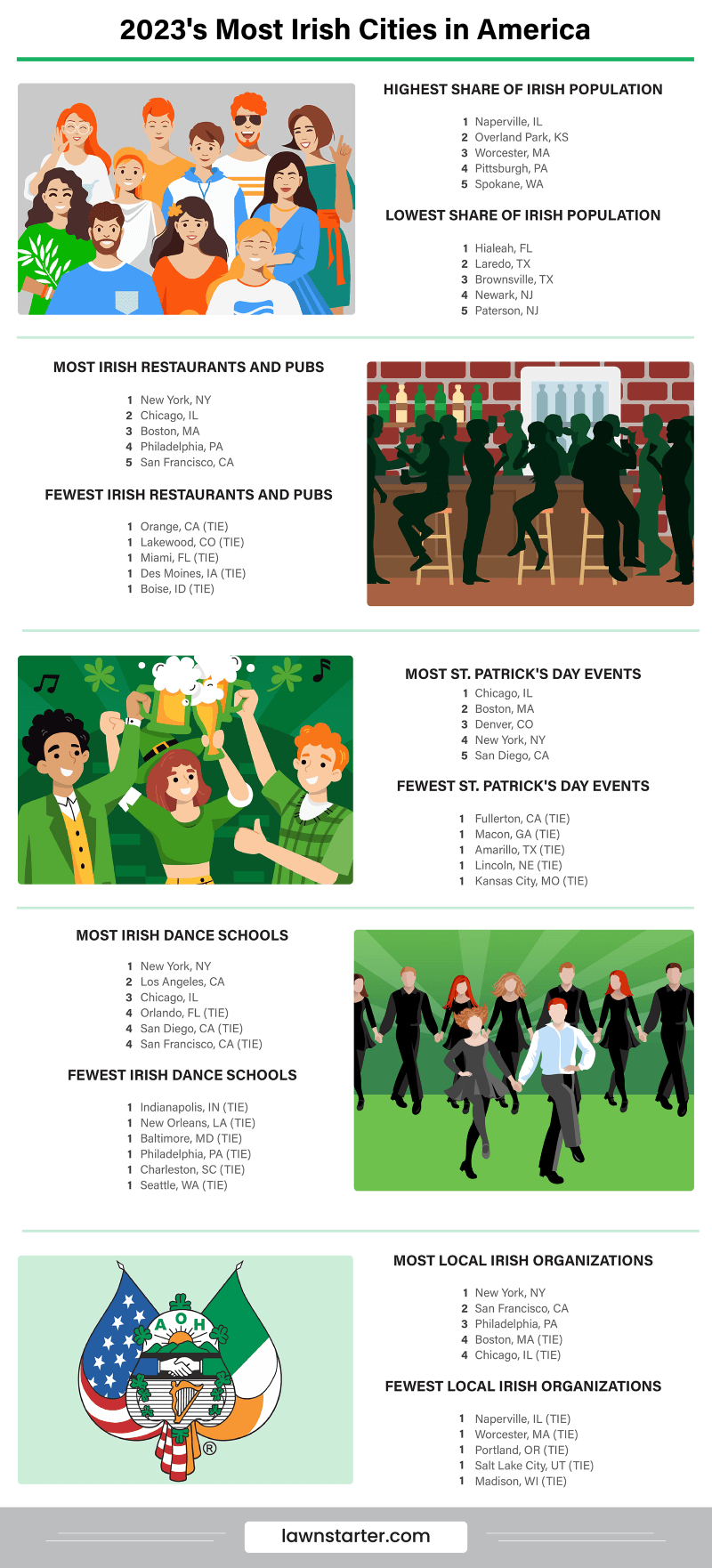 2023's Most Irish Cities in America

HIGHEST SHARE OF IRISH POPULATION

1 Naperville, IL
2 Overland Park, KS
3 Worcester, MA
4 Pittsburgh, PA
5 Spokane, WA

LOWEST SHARE OF IRISH POPULATION

1 Hialeah, FL
2 Laredo, TX
3 Brownsville, TX
4 Newark, NJ
5 Paterson, NJ

MOST IRISH RESTAURANTS AND PUBS

1 New York, NY
2 Chicago, IL
3 Boston, MA
4 Philadelphia, PA
5 San Francisco, CA

FEWEST IRISH RESTAURANTS AND PUBS

1 Orange, CA (TIE)
1 Lakewood, CO (TIE)
1 Miami, FL (TIE)
1 Des Moines, IA (TIE)
1 Boise, ID (TIE)

MOST ST. PATRICK'S DAY EVENTS

1 Chicago, IL
2 Boston, MA
3 Denver, CO
4 New York, NY
5 San Diego, CA

FEWEST ST. PATRICK'S DAY EVENTS

1 Fullerton, CA (TIE)
1 Macon, GA (TIE)
1 Amarillo, TX (TIE)
1 Lincoln, NE (TIE)
1 Kansas City, MO (TIE)

MOST IRISH DANCE SCHOOLS

1 New York, NY
2 Los Angeles, CA
3 Chicago, IL
4 Orlando, FL (TIE)
4 San Diego, CA (TIE)
4 San Francisco, CA (TIE)

FEWEST IRISH DANCE SCHOOLS

1 Indianapolis, IN (TIE)
1 New Orleans, LA (TIE)
1 Baltimore, MD (TIE)
1 Philadelphia, PA (TIE)
1 Charleston, SC (TIE)
1 Seattle, WA (TIE)

A O H
®

MOST LOCAL IRISH ORGANIZATIONS

1 New York, NY
2 San Francisco, CA
3 Philadelphia, PA
4 Boston, MA (TIE)
4 Chicago, IL (TIE)

FEWEST LOCAL IRISH ORGANIZATIONS

1 Naperville, IL (TIE)
1 Worcester, MA (TIE)
1 Portland, OR (TIE)
1 Salt Lake City, UT (TIE)
1 Madison, WI (TIE)

lawnstarter.com