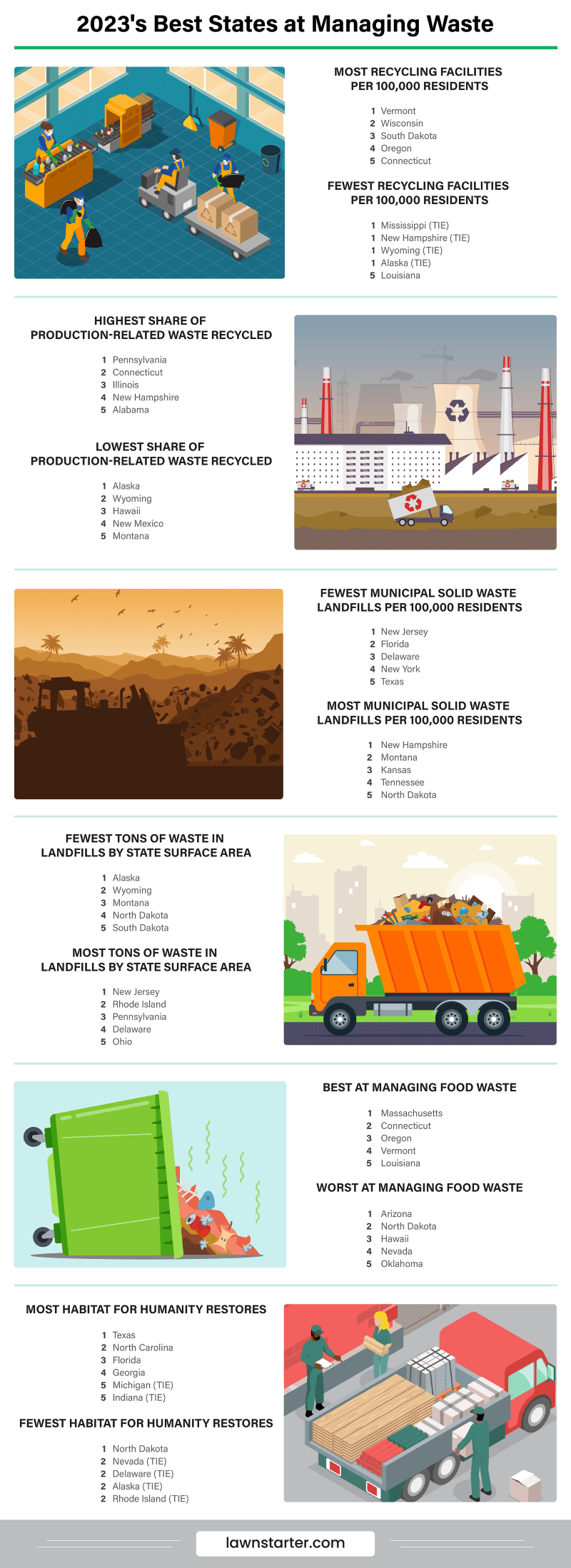 2023's Best States at Managing Waste

MOST RECYCLING FACILITIES PER 100,000 RESIDENTS

1 Vermont
2 Wisconsin
3 South Dakota
4 Oregon
5 Connecticut

FEWEST RECYCLING FACILITIES PER 100,000 RESIDENTS

1 Mississippi (TIE)
1 New Hampshire (TIE)
1 Wyoming (TIE)
1 Alaska (TIE)
5 Louisiana

HIGHEST SHARE OF PRODUCTION-RELATED WASTE RECYCLED

1 Pennsylvania
2 Connecticut
3 Illinois
4 New Hampshire
5 Alabama

LOWEST SHARE OF PRODUCTION-RELATED WASTE RECYCLED

1 Alaska
2 Wyoming
3 Hawaii
4 New Mexico
5 Montana

FEWEST MUNICIPAL SOLID WASTE LANDFILLS PER 100,000 RESIDENTS

1 New Jersey
2 Florida
3 Delaware
4 New York
5 Texas

MOST MUNICIPAL SOLID WASTE LANDFILLS PER 100,000 RESIDENTS

1 New Hampshire
2 Montana
3 Kansas
4 Tennessee
5 North Dakota

FEWEST TONS OF WASTE IN LANDFILLS BY STATE SURFACE AREA

1 Alaska
2 Wyoming
3 Montana
4 North Dakota
5 South Dakota

MOST TONS OF WASTE IN LANDFILLS BY STATE SURFACE AREA

1 New Jersey
2 Rhode Island
3 Pennsylvania
4 Delaware
5 Ohio

BEST AT MANAGING FOOD WASTE

1 Massachusetts
2 Connecticut
3 Oregon
4 Vermont
5 Louisiana

WORST AT MANAGING FOOD WASTE

1 Arizona
2 North Dakota
3 Hawaii
4 Nevada
5 Oklahoma

MOST HABITAT FOR HUMANITY RESTORES

1 Texas
2 North Carolina
3 Florida
4 Georgia
5 Michigan (TIE)
5 Indiana (TIE)

FEWEST HABITAT FOR HUMANITY RESTORES

1 North Dakota
2 Nevada (TIE)
2 Delaware (TIE)
2 Alaska (TIE)
2 Rhode Island (TIE)

lawnstarter.com